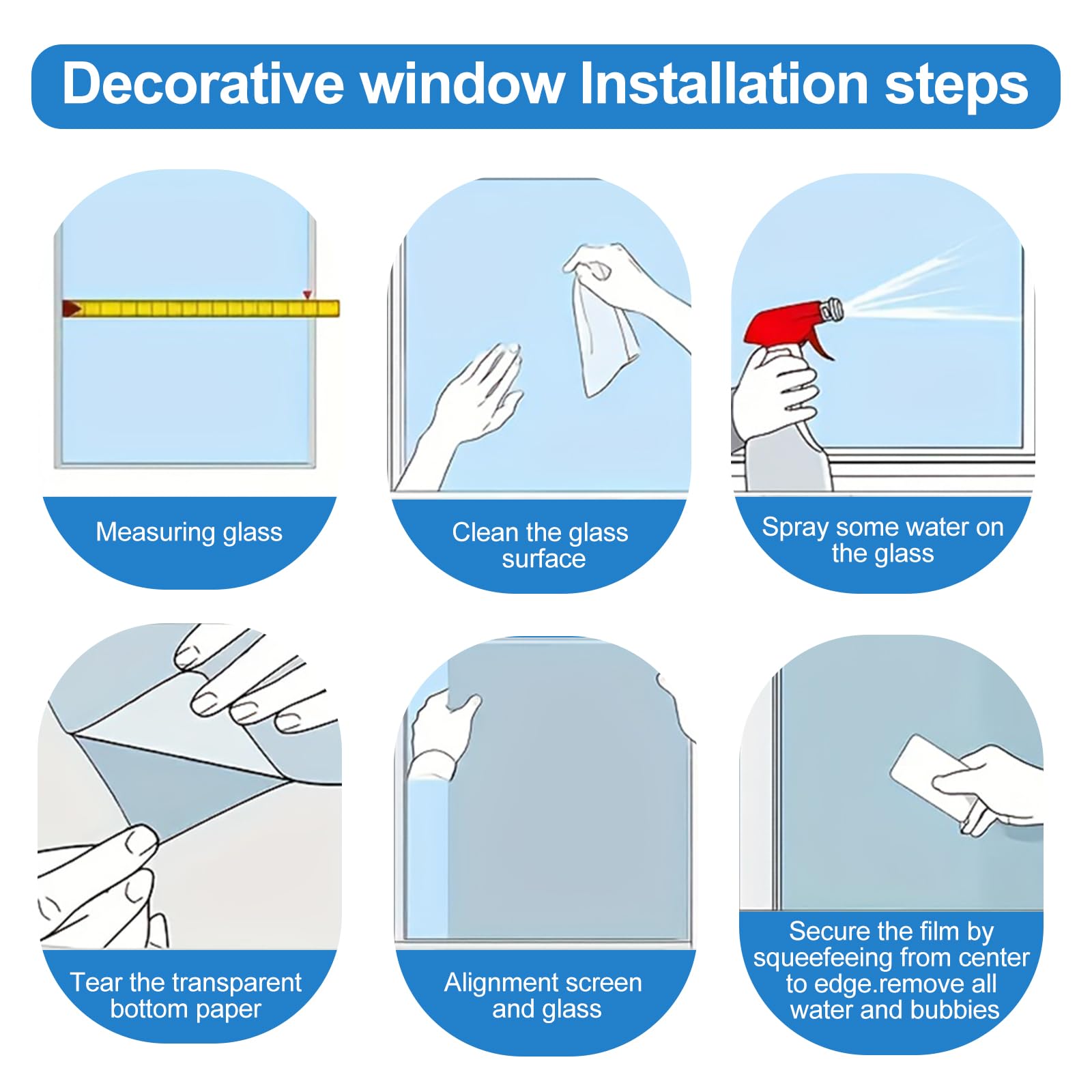 Decorative window Installation steps

Measuring glass

Clean the glass surface

Spray some water on the glass

Tear the transparent bottom paper

Alignment screen and glass

Secure the film by squeefeeing from center to edge.remove all water and bubbies