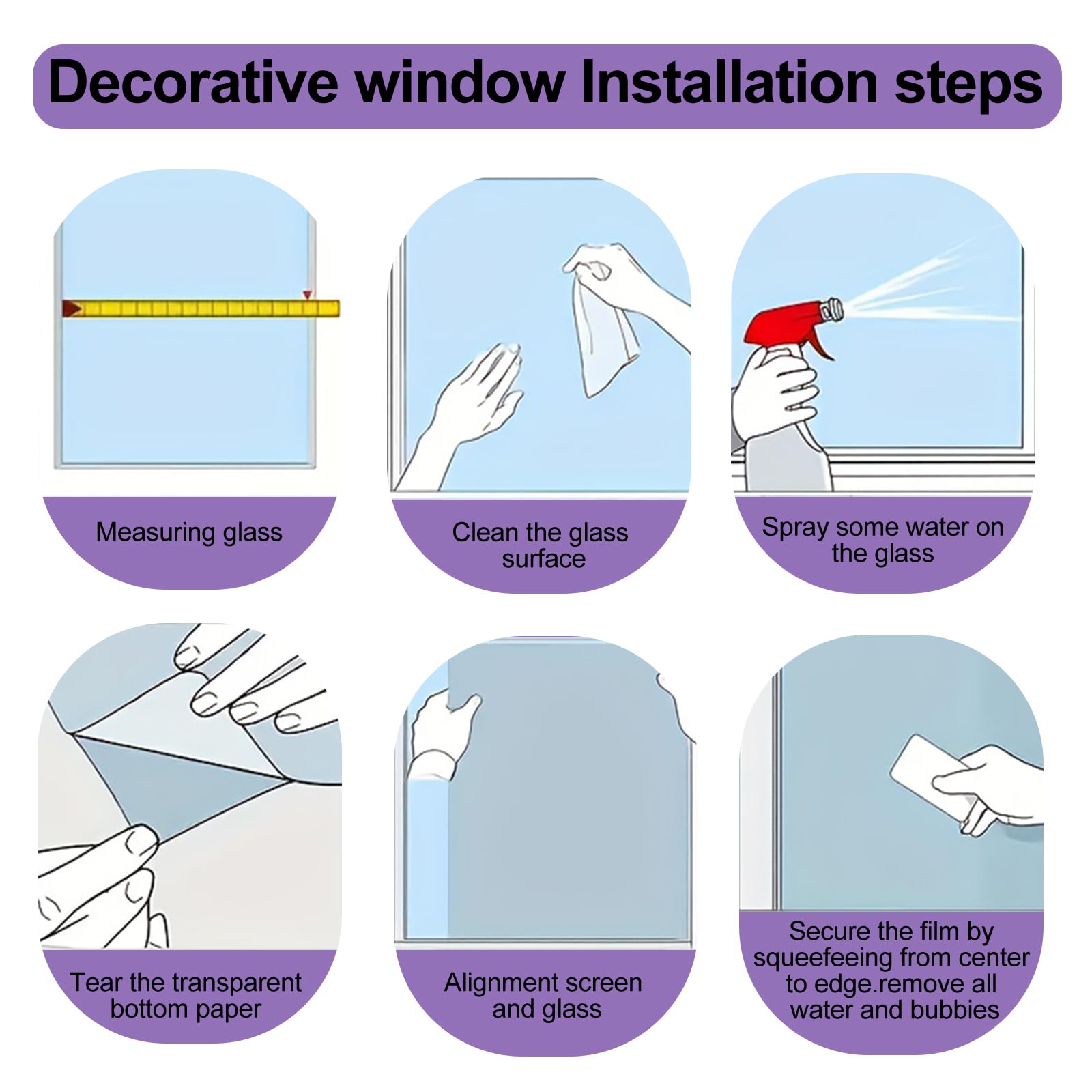 Decorative window Installation steps

Measuring glass

Clean the glass surface

Spray some water on the glass

Tear the transparent bottom paper

Alignment screen and glass

Secure the film by squeefeeing from center to edge.remove all water and bubbies